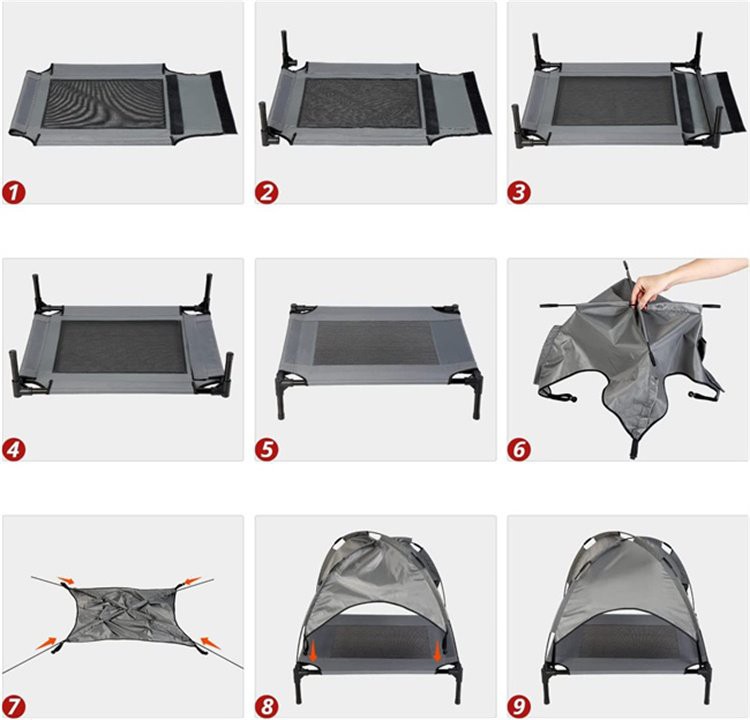 1
2
3
4
5
6
7
8
9